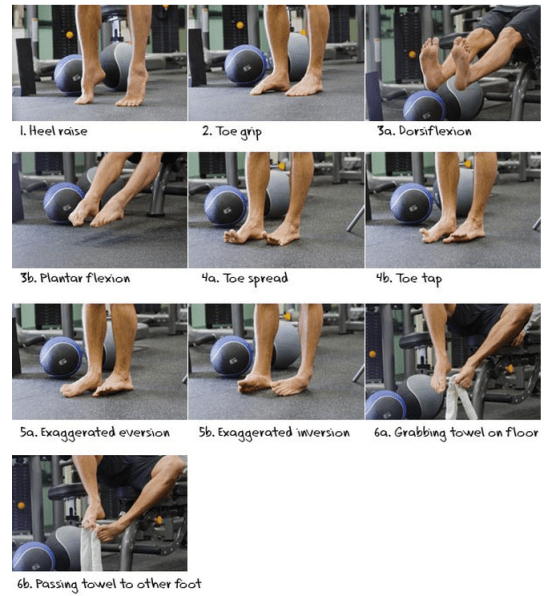 1. Heel raise

2. Toe grip

3a. Dorsiflexion

3b. Plantar flexion

4a. Toe spread

4b. Toe tap

5a. Exaggerated eversion

5b. Exaggerated inversion

6a. Grabbing towel on floor

6b. Passing towel to other foot