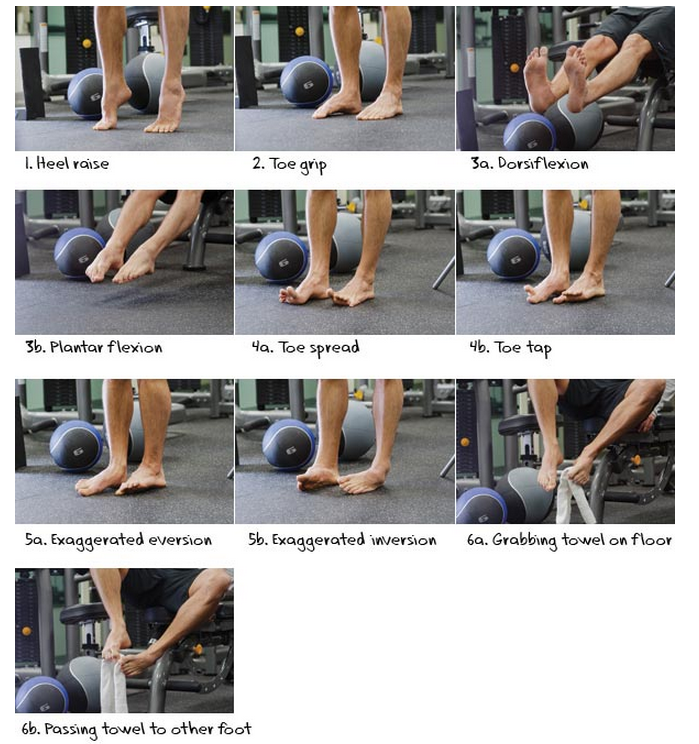 1. Heel raise

2. Toe grip

3a. Dorsiflexion

3b. Plantar flexion

4a. Toe spread

4b. Toe tap

5a. Exaggerated eversion

5b. Exaggerated inversion

6a. Grabbing towel on floor

6b. Passing towel to other foot